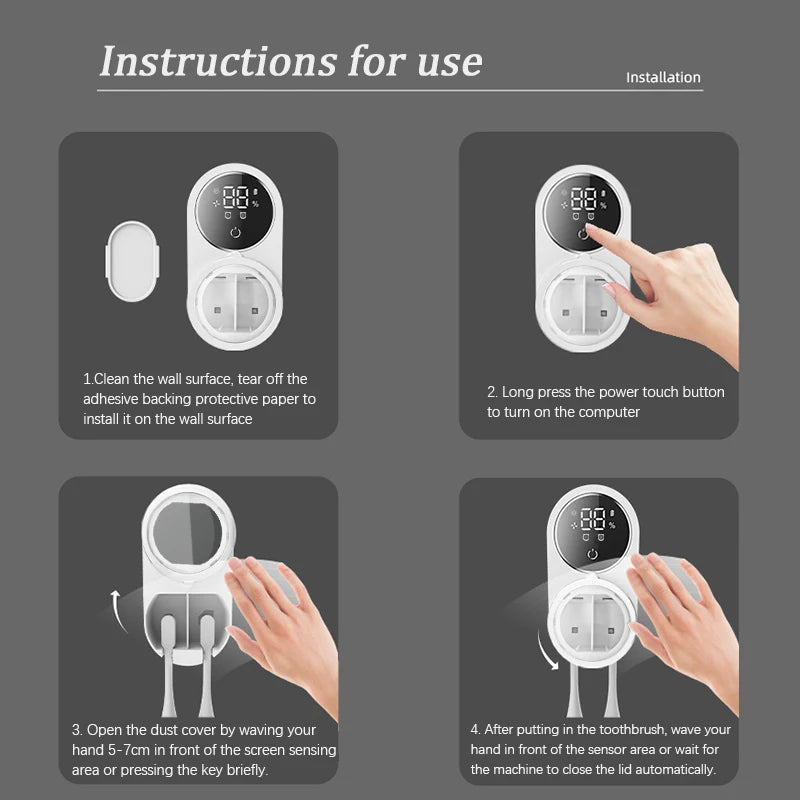 Instructions for use

Installation

88 %

1.Clean the wall surface, tear off the adhesive backing protective paper to install it on the wall surface

88 %

2. Long press the power touch button to turn on the computer

3. Open the dust cover by waving your hand 5-7cm in front of the screen sensing area or pressing the key briefly.

88 %

4. After putting in the toothbrush, wave your hand in front of the sensor area or wait for the machine to close the lid automatically.